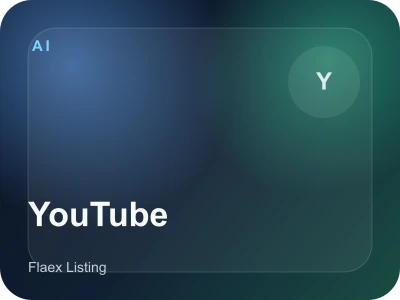 AI

Y

YouTube

Flaex Listing