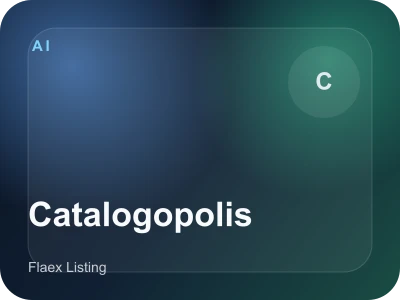 AI

C

Catalogopolis

Flaex Listing